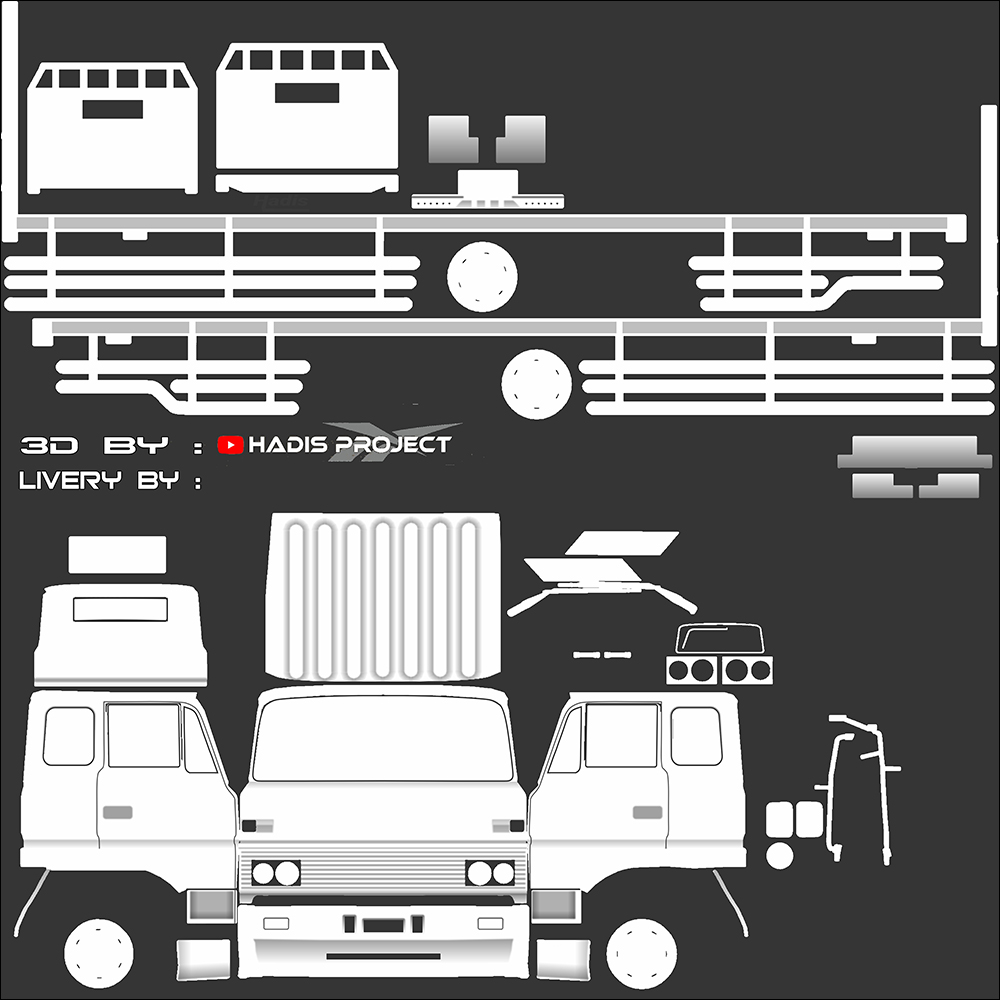 3D BY : HADIS PROJECT
LIVERY BY :