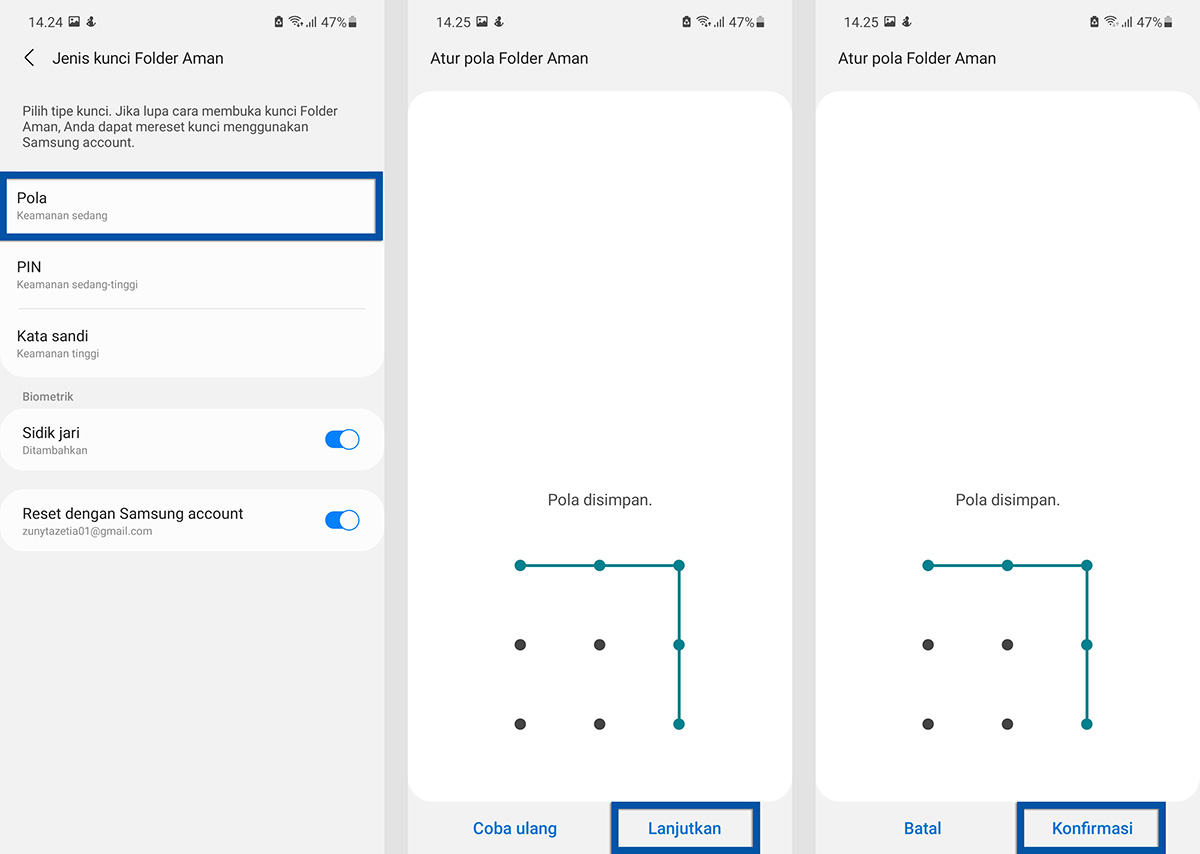 14.24 47%

Jenis kunci Folder Aman

Pilih tipe kunci. Jika lupa cara membuka kunci Folder Aman, Anda dapat mereset kunci menggunakan Samsung account.

Pola
Keamanan sedang

PIN
Keamanan sedang-tinggi

Kata sandi
Keamanan tinggi

Biometrik

Sidik jari
Ditambahkan

Reset dengan Samsung account
zunytazetia01@gmail.com

14.25 47%

Atur pola Folder Aman

Pola disimpan.

Coba ulang

Lanjutkan

14.25 47%

Atur pola Folder Aman

Pola disimpan.

Batal

Konfirmasi