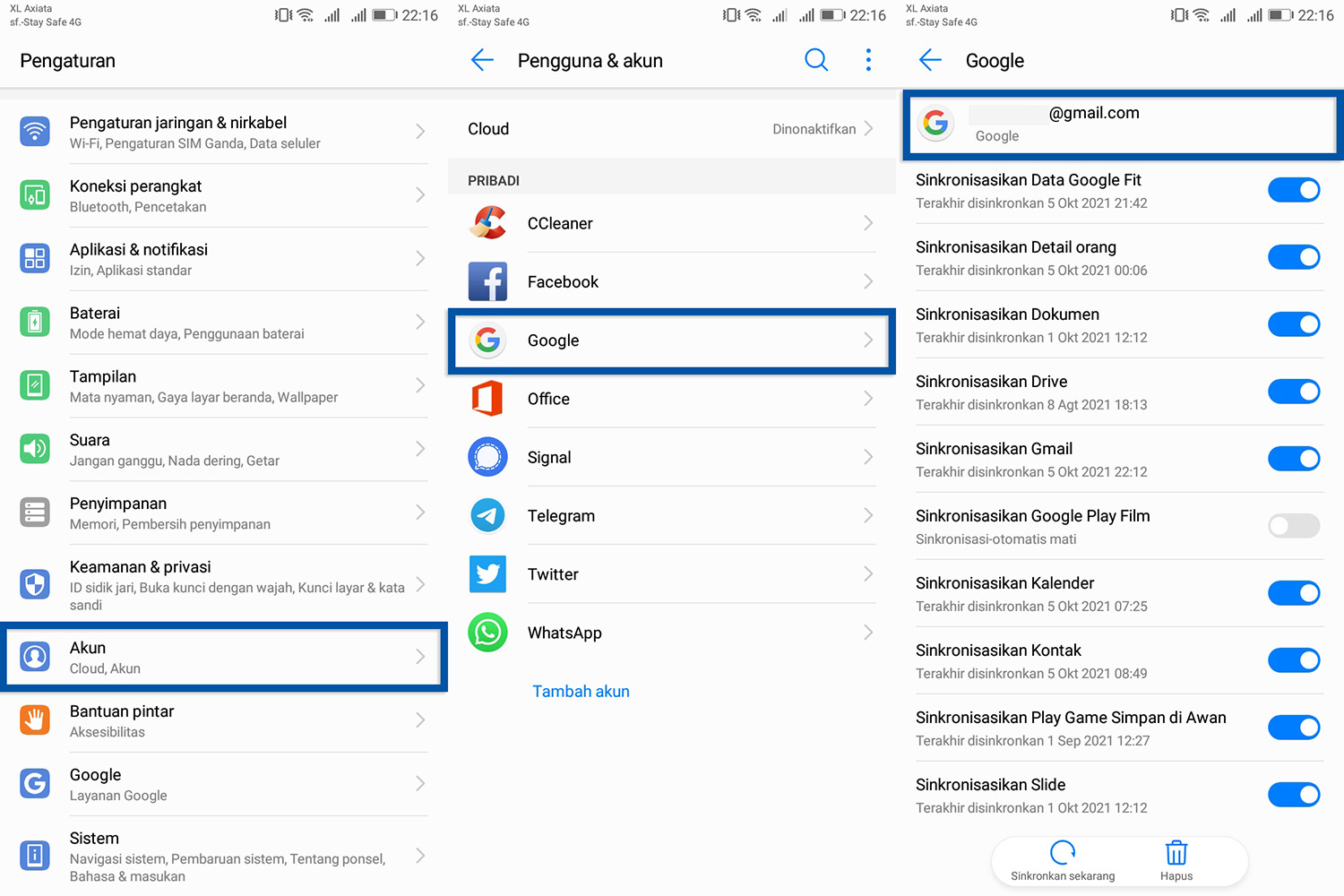 XL Axiata
sf.-Stay Safe 4G
22:16

Pengaturan

Pengaturan jaringan & nirkabel
Wi-Fi, Pengaturan SIM Ganda, Data seluler

Koneksi perangkat
Bluetooth, Pencetakan

Aplikasi & notifikasi
Izin, Aplikasi standar

Baterai
Mode hemat daya, Penggunaan baterai

Tampilan
Mata nyaman, Gaya layar beranda, Wallpaper

Suara
Jangan ganggu, Nada dering, Getar

Penyimpanan
Memori, Pembersih penyimpanan

Keamanan & privasi
ID sidik jari, Buka kunci dengan wajah, Kunci layar & kata sandi

Akun
Cloud, Akun

Bantuan pintar
Aksesibilitas

Google
Layanan Google

Sistem
Navigasi sistem, Pembaruan sistem, Tentang ponsel, Bahasa & masukan

XL Axiata
sf.-Stay Safe 4G
22:16

Pengguna & akun

Cloud
Dinonaktifkan

PRIBADI

CCleaner

Facebook

Google

Office

Signal

Telegram

Twitter

WhatsApp

Tambah akun

XL Axiata
sf.-Stay Safe 4G
22:16

Google

@gmail.com
Google

Sinkronisasikan Data Google Fit
Terakhir disinkronkan 5 Okt 2021 21:42

Sinkronisasikan Detail orang
Terakhir disinkronkan 5 Okt 2021 00:06

Sinkronisasikan Dokumen
Terakhir disinkronkan 1 Okt 2021 12:12

Sinkronisasikan Drive
Terakhir disinkronkan 8 Agt 2021 18:13

Sinkronisasikan Gmail
Terakhir disinkronkan 5 Okt 2021 22:12

Sinkronisasikan Google Play Film
Sinkronisasi-otomatis mati

Sinkronisasikan Kalender
Terakhir disinkronkan 5 Okt 2021 07:25

Sinkronisasikan Kontak
Terakhir disinkronkan 5 Okt 2021 08:49

Sinkronisasikan Play Game Simpan di Awan
Terakhir disinkronkan 1 Sep 2021 12:27

Sinkronisasikan Slide
Terakhir disinkronkan 1 Okt 2021 12:12

Sinkronkan sekarang
Hapus